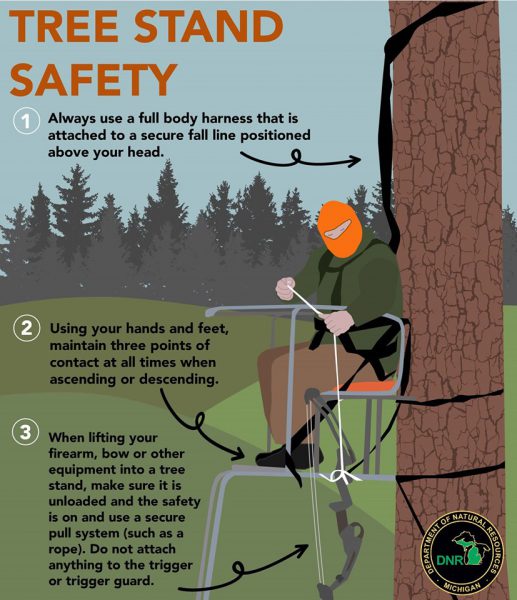 TREE STAND SAFETY

1 Always use a full body harness that is attached to a secure fall line positioned above your head.

2 Using your hands and feet, maintain three points of contact at all times when ascending or descending.

3 When lifting your firearm, bow or other equipment into a tree stand, make sure it is unloaded and the safety is on and use a secure pull system (such as a rope). Do not attach anything to the trigger or trigger guard.

DEPARTMENT OF NATURAL RESOURCES
DNR
MICHIGAN